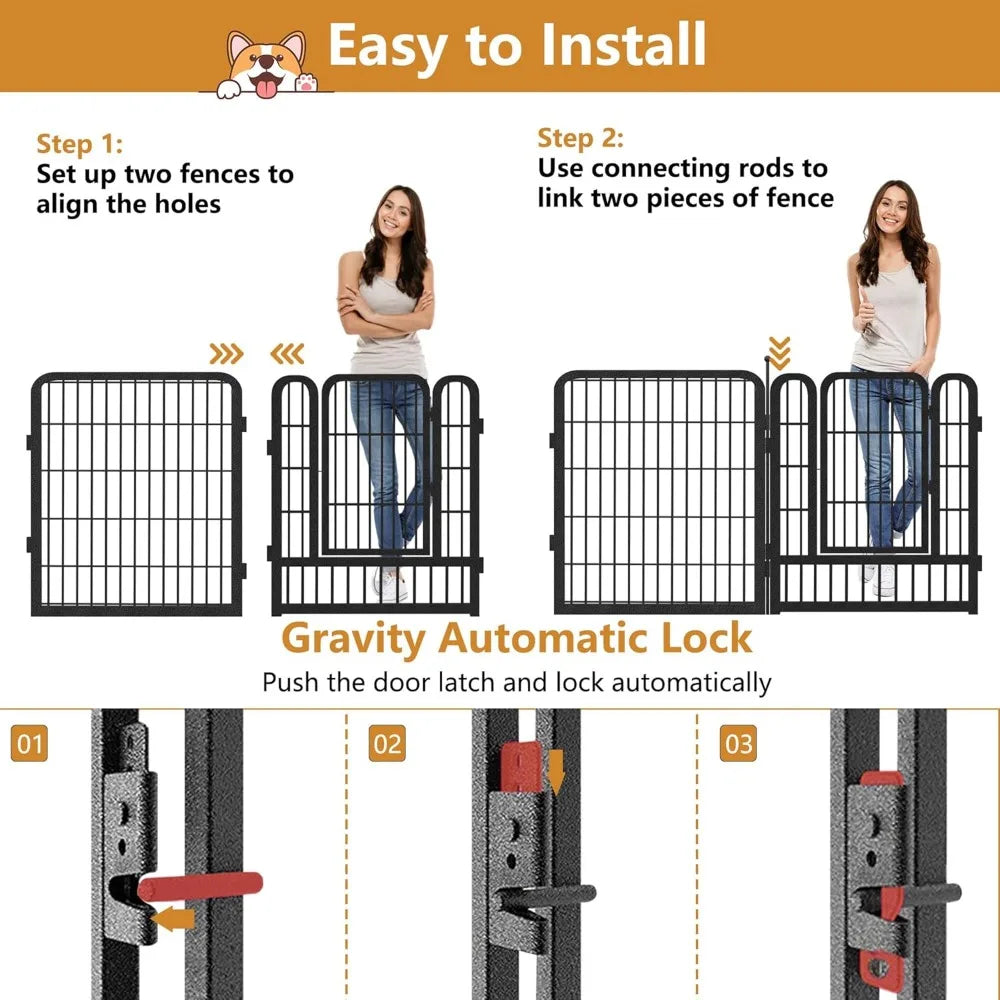 Easy to Install

Step 1:
Set up two fences to align the holes

Step 2:
Use connecting rods to link two pieces of fence

Gravity Automatic Lock
Push the door latch and lock automatically

01

02

03