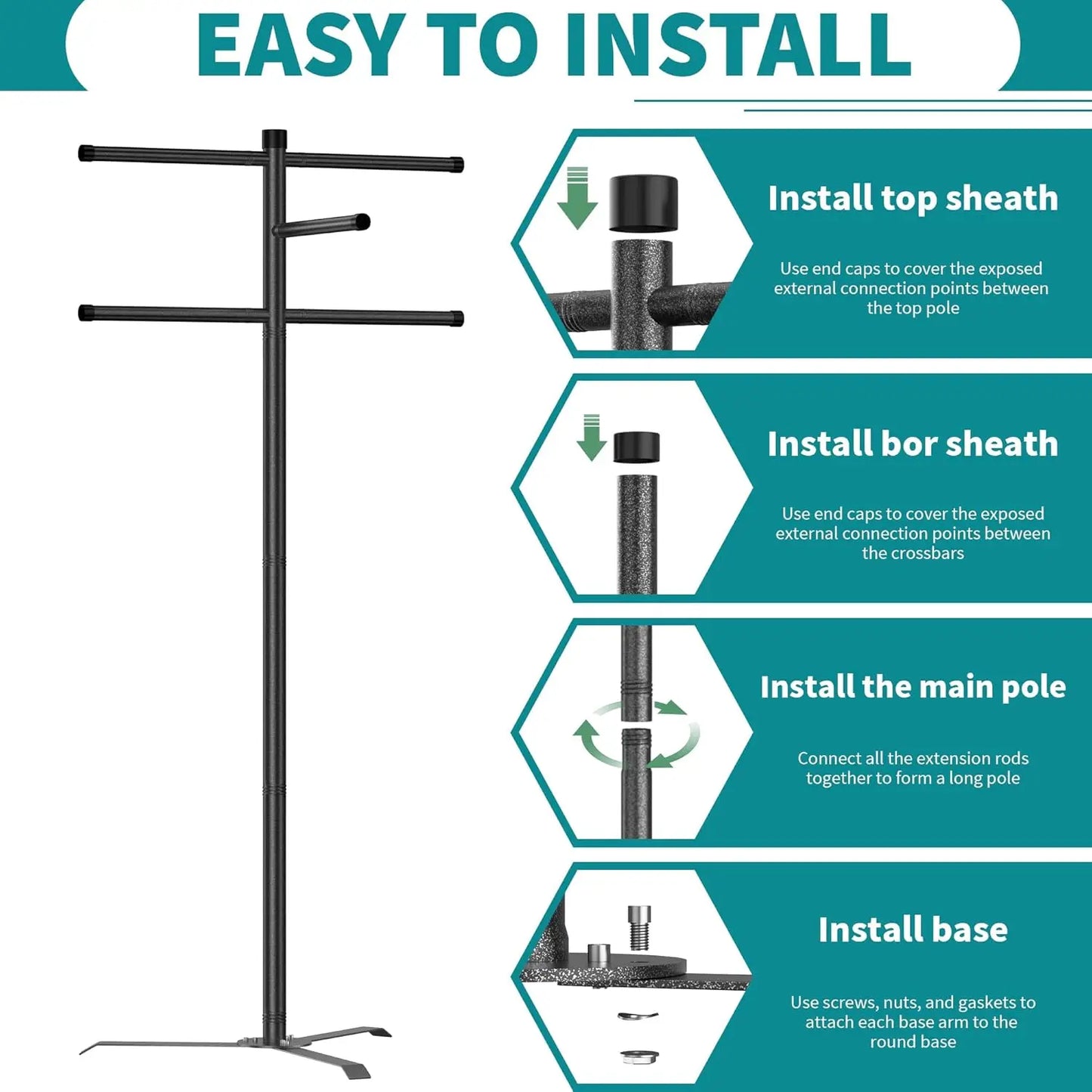 EASY TO INSTALL

Install top sheath

Use end caps to cover the exposed external connection points between the top pole

Install bor sheath

Use end caps to cover the exposed external connection points between the crossbars

Install the main pole

Connect all the extension rods together to form a long pole

Install base

Use screws, nuts, and gaskets to attach each base arm to the round base