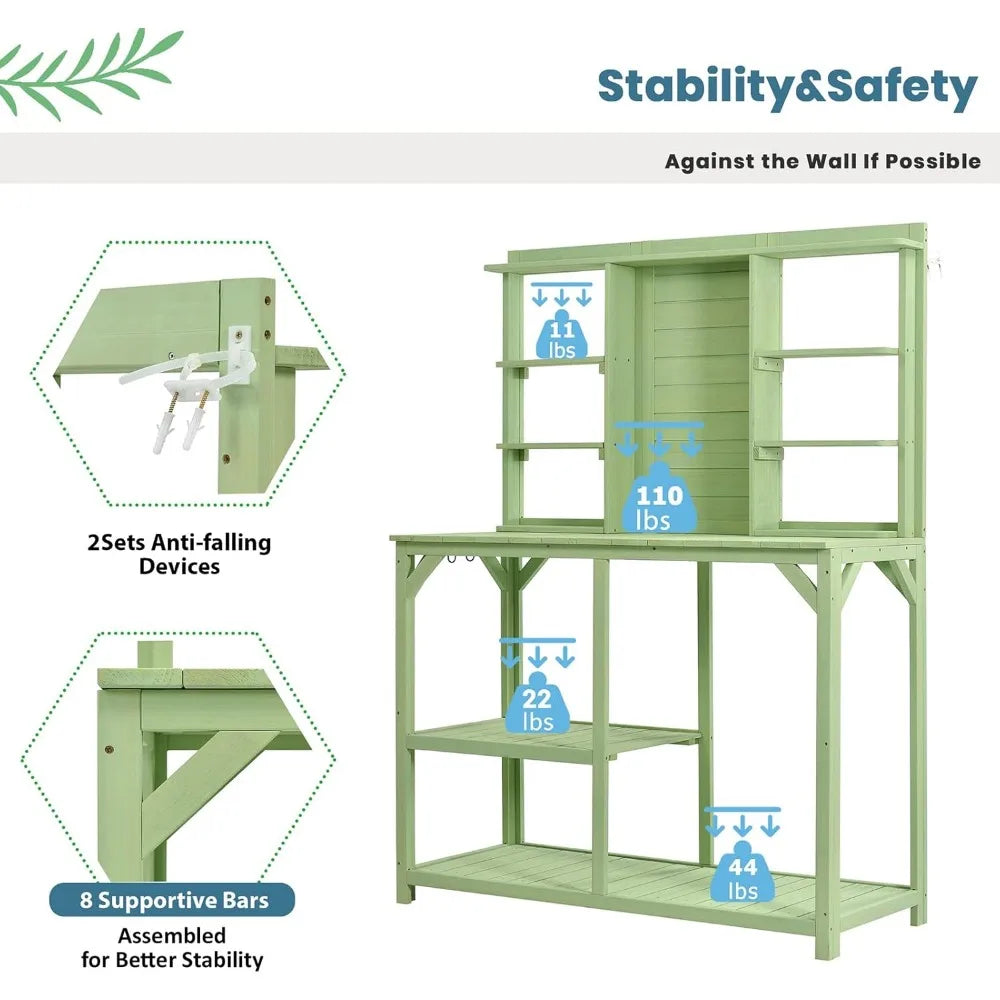 Stability&Safety

Against the Wall If Possible

2Sets Anti-falling Devices

8 Supportive Bars

Assembled for Better Stability

11 lbs

110 lbs

22 lbs

44 lbs