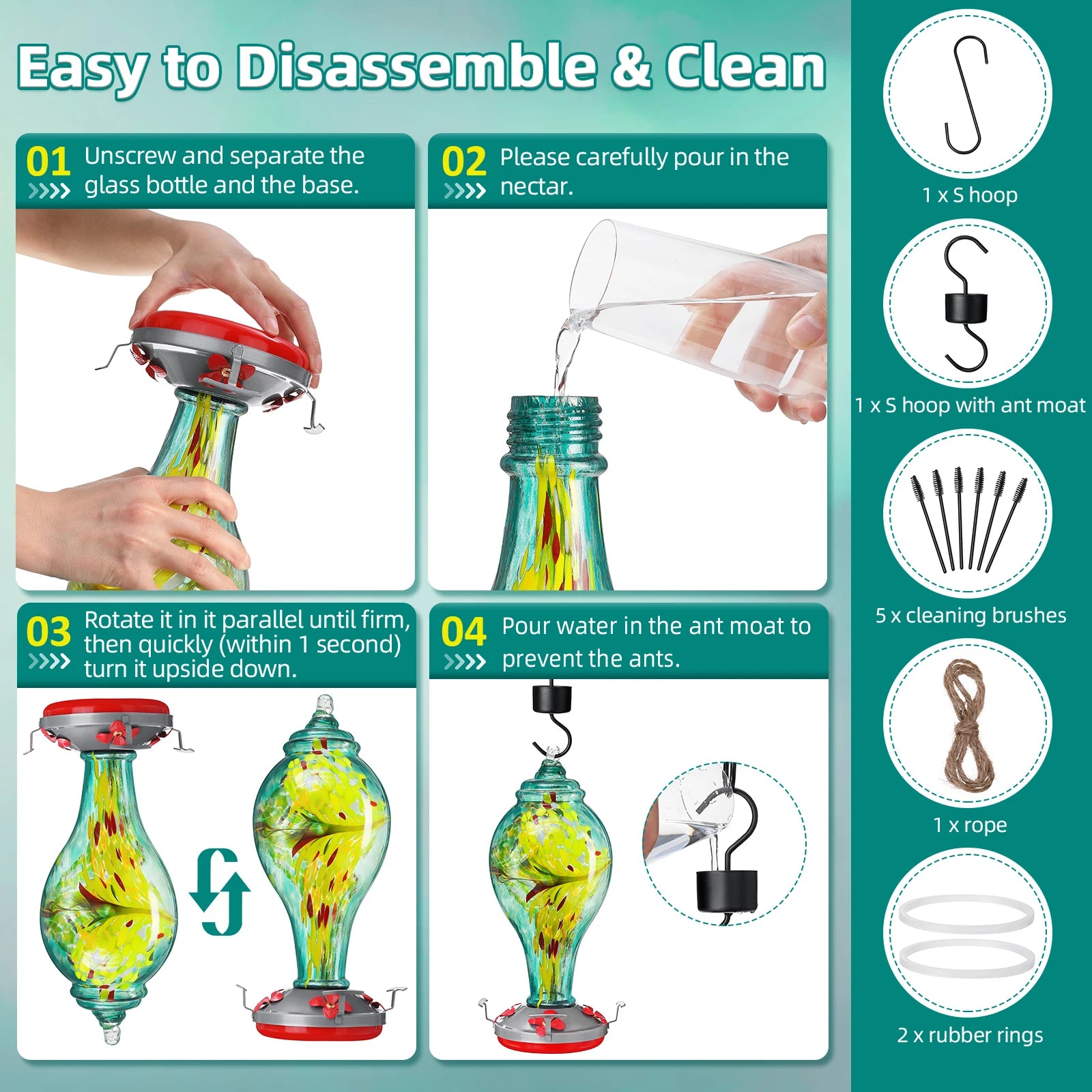 Easy to Disassemble & Clean

01 Unscrew and separate the glass bottle and the base.

02 Please carefully pour in the nectar.

03 Rotate it in it parallel until firm, then quickly (within 1 second) turn it upside down.

04 Pour water in the ant moat to prevent the ants.

1 x S hoop

1 x S hoop with ant moat

5 x cleaning brushes

1 x rope

2 x rubber rings